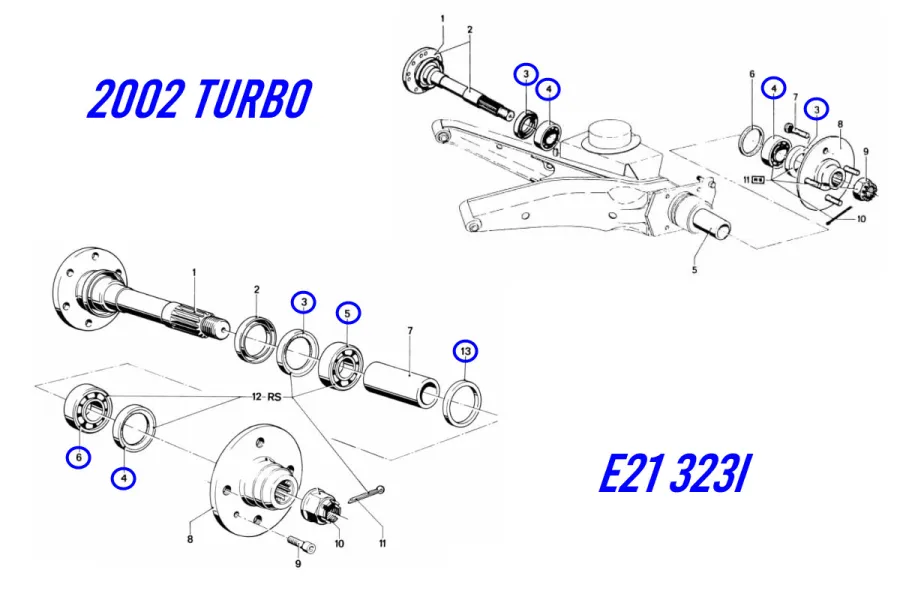 2002 TURBO

1
2
3
4
6
4
7
3
8
9
11
10
5

1
2
3
5
7
13
12 RS
6
4
8
9
10
11

E21 323I